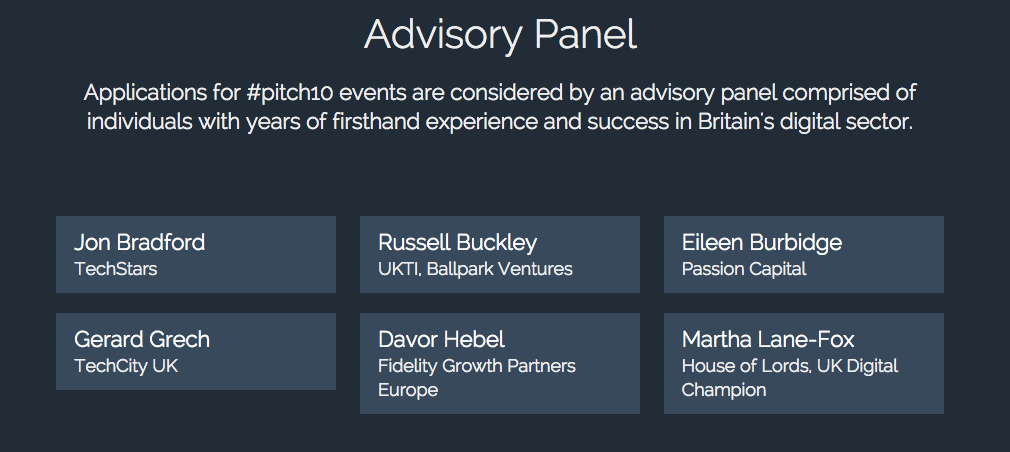 Advisory Panel

Applications for #pitch10 events are considered by an advisory panel comprised of individuals with years of firsthand experience and success in Britain's digital sector.

Jon Bradford
TechStars

Russell Buckley
UKTI, Ballpark Ventures

Eileen Burbidge
Passion Capital

Gerard Grech
TechCity UK

Davor Hebel
Fidelity Growth Partners Europe

Martha Lane-Fox
House of Lords, UK Digital Champion